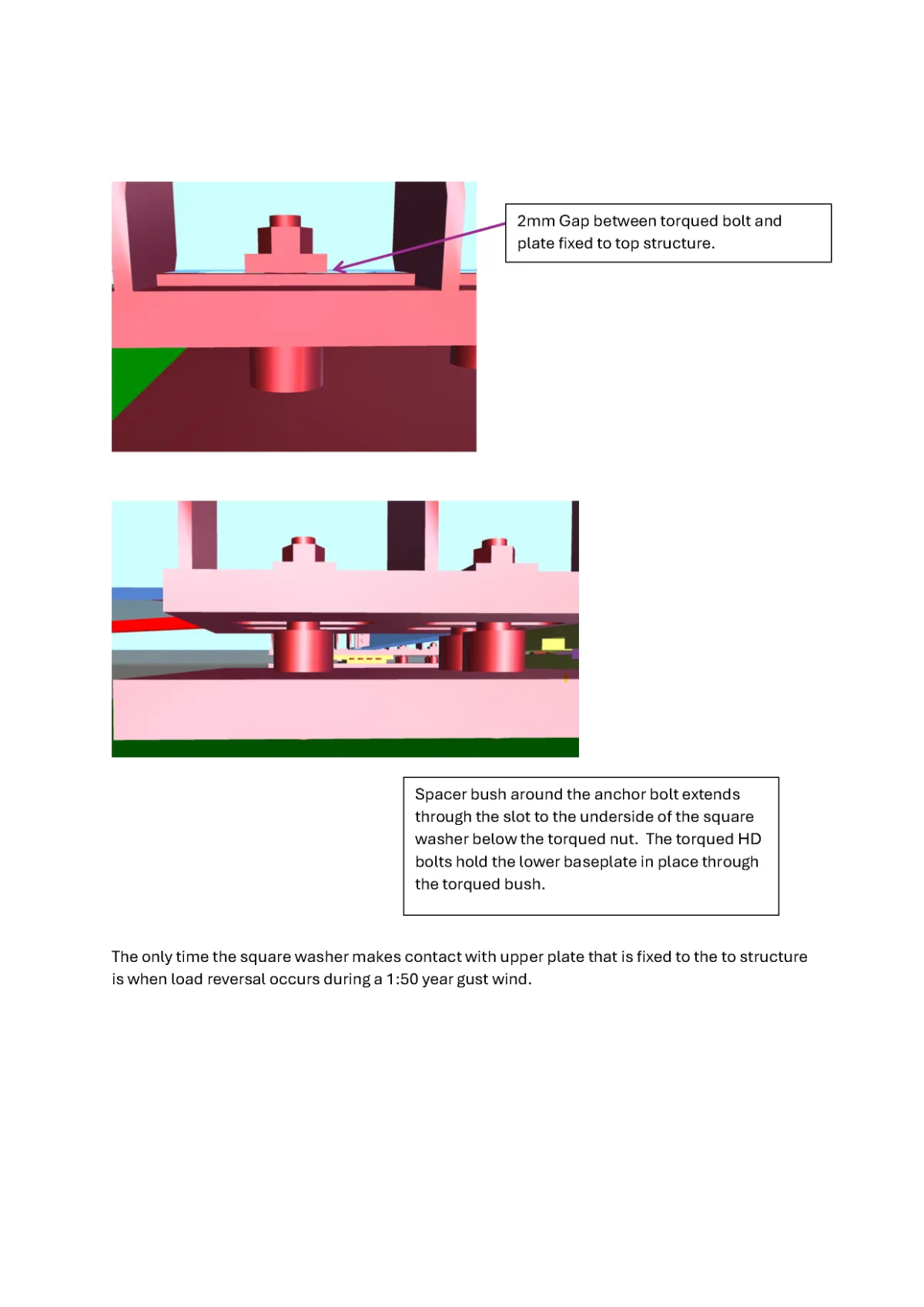 2mm Gap between torqued bolt and plate fixed to top structure.

Spacer bush around the anchor bolt extends through the slot to the underside of the square washer below the torqued nut.  The torqued HD bolts hold the lower baseplate in place through the torqued bush.

The only time the square washer makes contact with upper plate that is fixed to the to structure is when load reversal occurs during a 1:50 year gust wind.